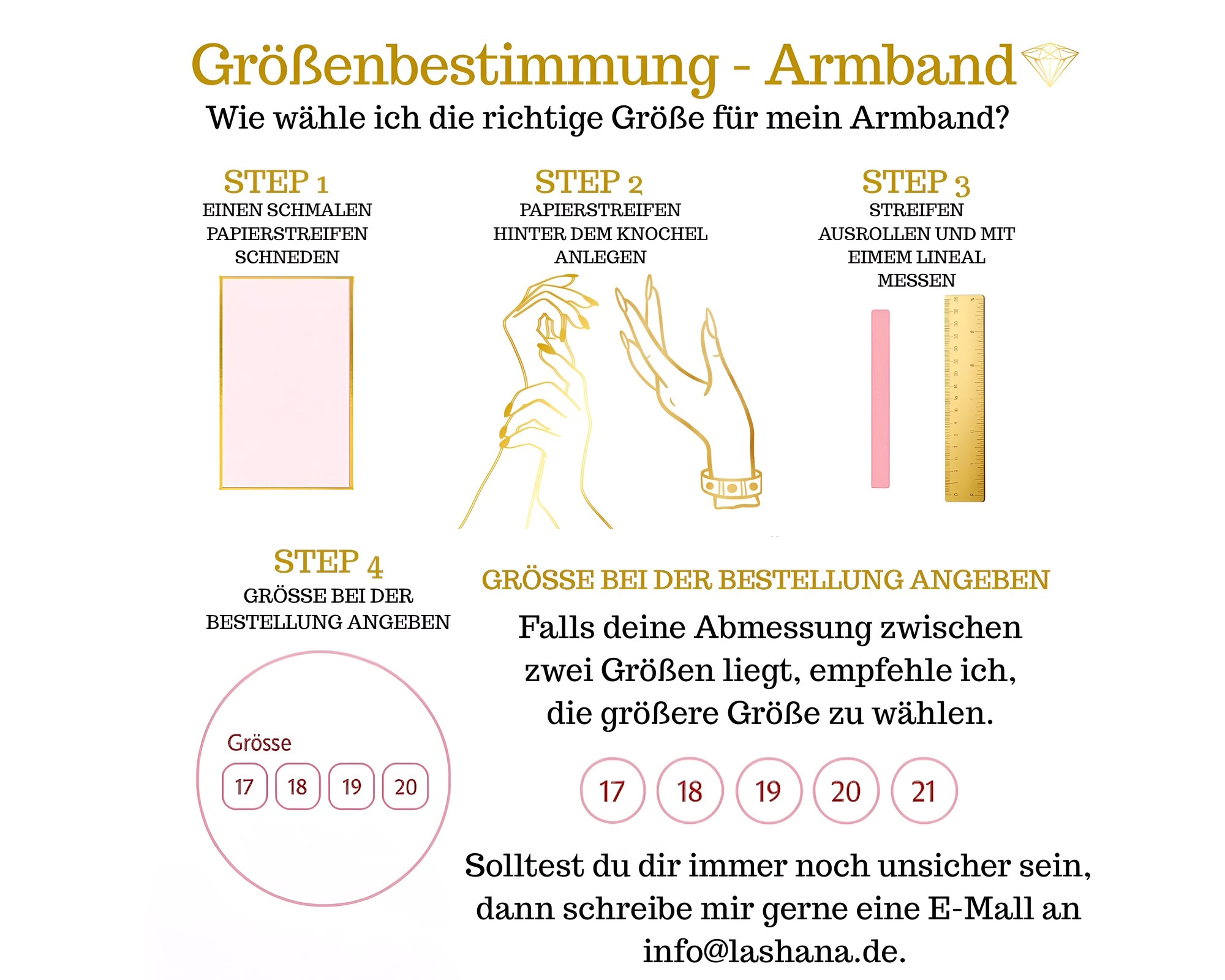 Größenbestimmung - Armband

Wie wähle ich die richtige Größe für mein Armband?

STEP 1
EINEN SCHMALEN PAPIERSTREIFEN SCHNEDEN

STEP 2
PAPIERSTREIFEN HINTER DEM KNOCHEL ANLEGEN

STEP 3
STREIFEN AUSROLLEN UND MIT EIMEM LINEAL MESSEN

STEP 4
GRÖSSE BEI DER BESTELLUNG ANGEBEN

Grösse
17 18 19 20

GRÖSSE BEI DER BESTELLUNG ANGEBEN

Falls deine Abmessung zwischen zwei Größen liegt, empfehle ich, die größere Größe zu wählen.

17 18 19 20 21

Solltest du dir immer noch unsicher sein, dann schreibe mir gerne eine E-Mall an info@lashana.de.