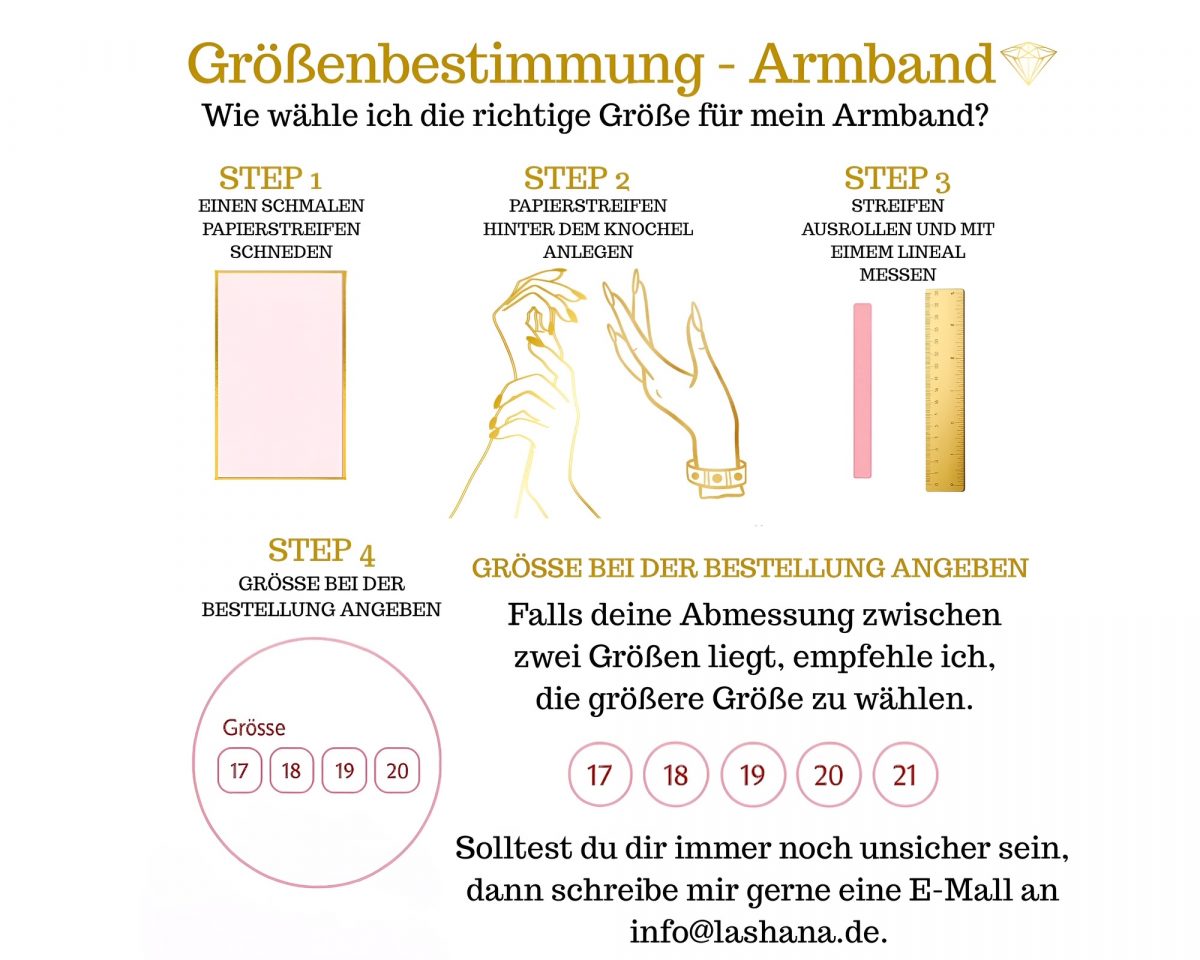 Größenbestimmung - Armband
Wie wähle ich die richtige Größe für mein Armband?

STEP 1
EINEN SCHMALEN PAPIERSTREIFEN SCHNEDEN

STEP 2
PAPIERSTREIFEN HINTER DEM KNOCHEL ANLEGEN

STEP 3
STREIFEN AUSROLLEN UND MIT EIMEM LINEAL MESSEN

STEP 4
GRÖSSE BEI DER BESTELLUNG ANGEBEN

Grösse
17 18 19 20

GRÖSSE BEI DER BESTELLUNG ANGEBEN
Falls deine Abmessung zwischen zwei Größen liegt, empfehle ich, die größere Größe zu wählen.

17 18 19 20 21

Solltest du dir immer noch unsicher sein, dann schreibe mir gerne eine E-Mall an info@lashana.de.